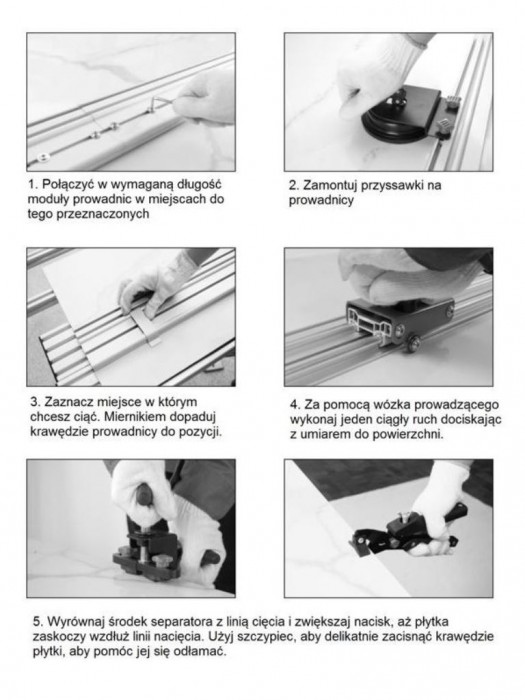 1. Połączyć w wymaganą długość moduły prowadnic w miejscach do tego przeznaczonych

2. Zamontuj przyssawki na prowadnicy

3. Zaznacz miejsce w którym chcesz ciąć. Miernikiem dopaduj krawędzie prowadnicy do pozycji.

4. Za pomocą wózka prowadzącego wykonaj jeden ciągły ruch dociskając z umiarem do powierzchni.

5. Wyrównaj środek separatora z linią cięcia i zwiększaj nacisk, aż płytka zaskoczy wzdłuż linii nacięcia. Użyj szczypiec, aby delikatnie zacisnąć krawędzie płytki, aby pomóc jej się odłamać.