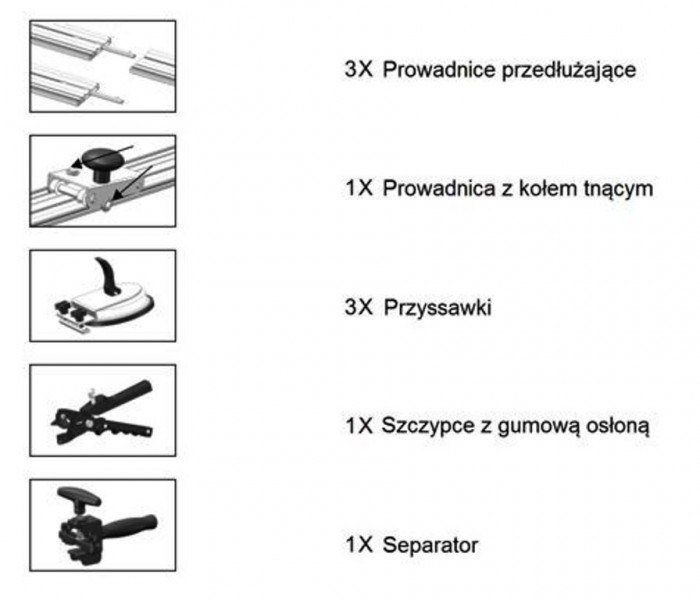 3X Prowadnice przedłużające

1X Prowadnica z kołem tnącym

3X Przyssawki

1X Szczypce z gumową osłoną

1X Separator